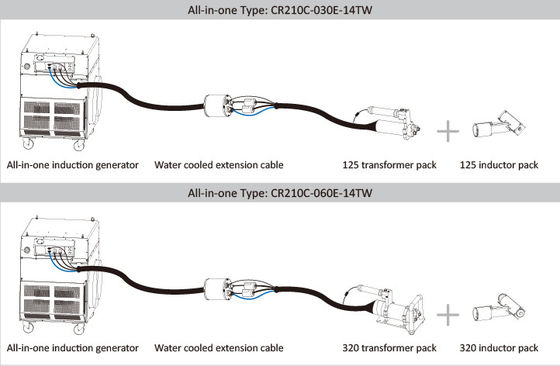 All-in-one Type: CR210C-030E-14TW

All-in-one induction generator

Water cooled extension cable

125 transformer pack

125 inductor pack

All-in-one Type: CR210C-060E-14TW

All-in-one induction generator

Water cooled extension cable

320 transformer pack

320 inductor pack